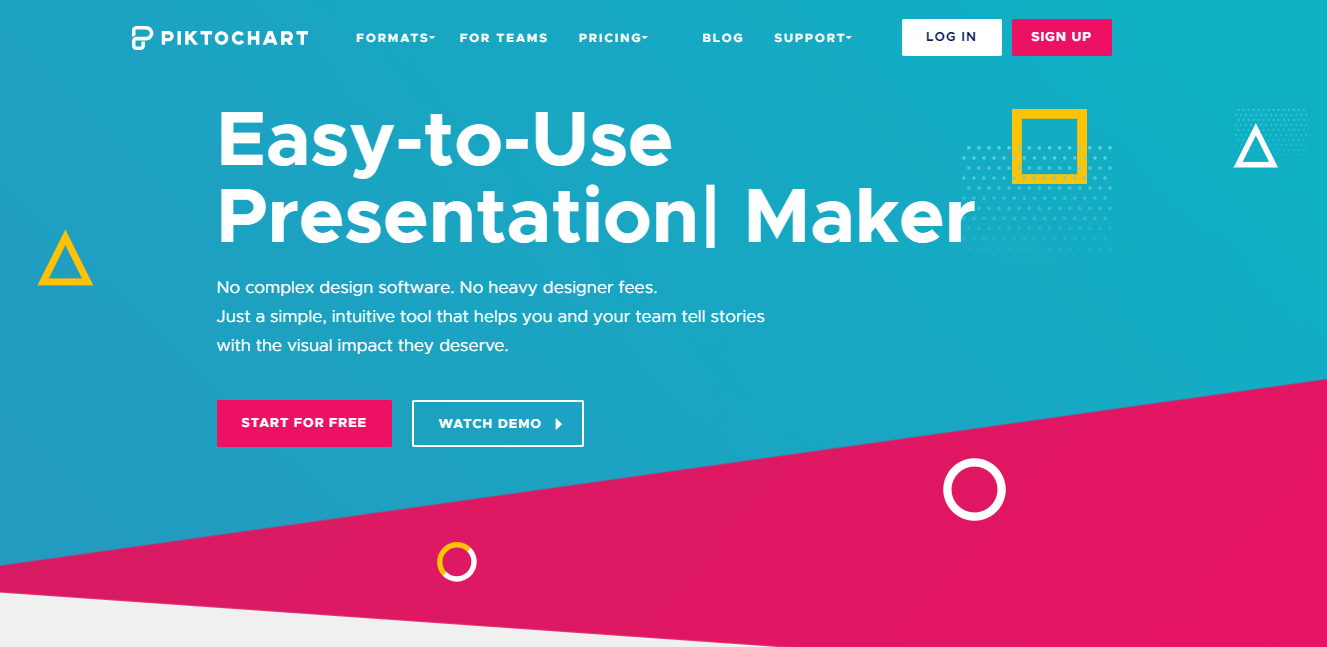 PIKTOCHART FORMATS FOR TEAMS PRICING BLOG SUPPORT LOG IN SIGN UP

Easy-to-Use Presentation| Maker

No complex design software. No heavy designer fees.
Just a simple, intuitive tool that helps you and your team tell stories with the visual impact they deserve.

START FOR FREE

WATCH DEMO